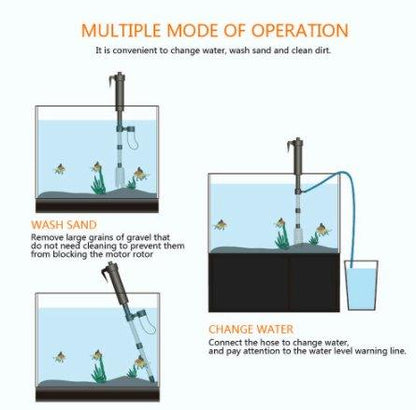 MULTIPLE MODE OF OPERATION

It is convenient to change water, wash sand and clean dirt.

WASH SAND

Remove large grains of gravel that do not need cleaning to prevent them from blocking the motor rotor

CHANGE WATER

Connect the hose to change water, and pay attention to the water level warning line.